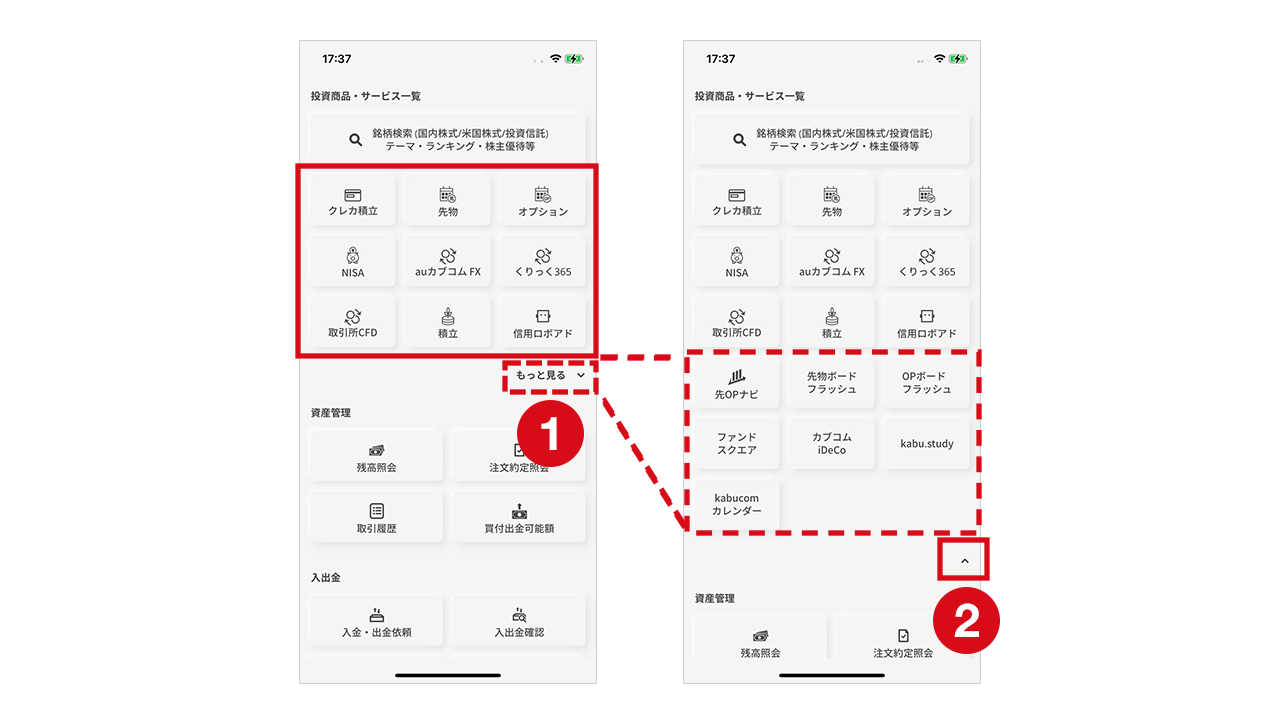 17:37

投資商品・サービス一覧

銘柄検索 (国内株式/米国株式/投資信託) テーマ・ランキング・株主優待等

クレカ積立
先物
オプション
NISA
auカブコム FX
くりっく365
取引所CFD
積立
信用ロボアド

もっと見る

1

資産管理

残高照会
注文約定照会
取引履歴
買付出金可能額

入出金

入金・出金依頼
入出金確認

17:37

投資商品・サービス一覧

銘柄検索 (国内株式/米国株式/投資信託) テーマ・ランキング・株主優待等

クレカ積立
先物
オプション
NISA
auカブコム FX
くりっく365
取引所CFD
積立
信用ロボアド
先OPナビ
先物ボード フラッシュ
OPボード フラッシュ
ファンド スクエア
カブコム iDeCo
kabu.study
kabucom カレンダー

2

資産管理

残高照会
注文約定照会