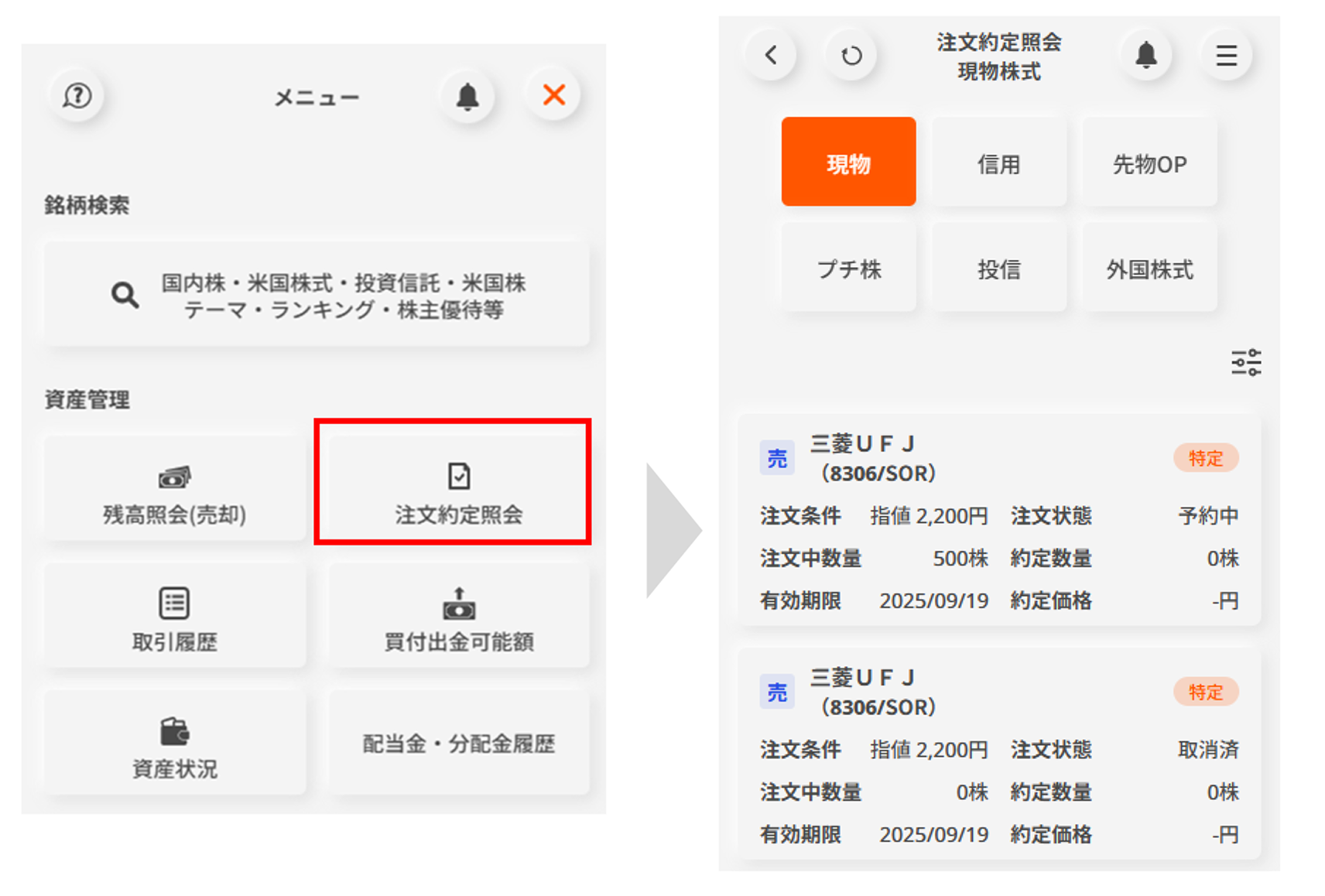 メニュー

銘柄検索

国内株・米国株式・投資信託・米国株
テーマ・ランキング・株主優待等

資産管理

残高照会(売却)

注文約定照会

取引履歴

買付出金可能額

資産状況

配当金・分配金履歴

注文約定照会
現物株式

現物

信用

先物OP

プチ株

投信

外国株式

売 三菱ＵＦＪ
(8306/SOR)
特定

注文条件 指値 2,200円 注文状態 予約中
注文中数量 500株 約定数量 0株
有効期限 2025/09/19 約定価格 -円

売 三菱ＵＦＪ
(8306/SOR)
特定

注文条件 指値 2,200円 注文状態 取消済
注文中数量 0株 約定数量 0株
有効期限 2025/09/19 約定価格 -円