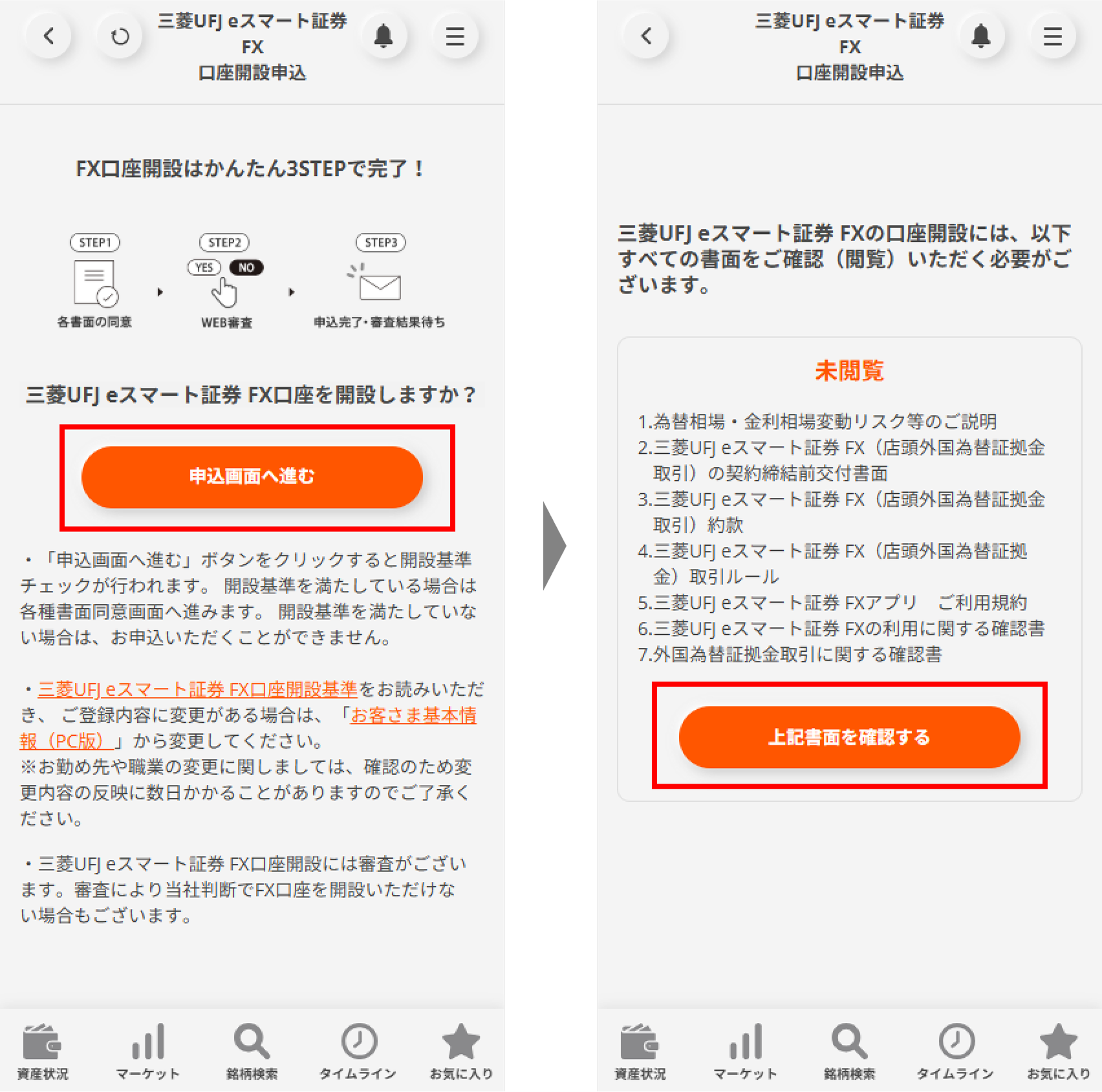 三菱UFJ eスマート証券 FX 口座開設申込

FX口座開設はかんたん3STEPで完了！

STEP1
各書面の同意

STEP2
YES NO
WEB審査

STEP3
申込完了・審査結果待ち

三菱UFJ eスマート証券 FX口座を開設しますか？

申込画面へ進む

・「申込画面へ進む」ボタンをクリックすると開設基準チェックが行われます。 開設基準を満たしている場合は各種書面同意画面へ進みます。 開設基準を満たしていない場合は、お申込いただくことができません。

・三菱UFJ eスマート証券 FX口座開設基準をお読みいただき、 ご登録内容に変更がある場合は、「お客さま基本情報（PC版）」から変更してください。
※お勤め先や職業の変更に関しましては、確認のため変更内容の反映に数日かかることがありますのでご了承ください。

・三菱UFJ eスマート証券 FX口座開設には審査がございます。審査により当社判断でFX口座を開設いただけない場合もございます。

資産状況 マーケット 銘柄検索 タイムライン お気に入り

三菱UFJ eスマート証券 FX 口座開設申込

三菱UFJ eスマート証券 FXの口座開設には、以下すべての書面をご確認（閲覧）いただく必要がございます。

未閲覧

1.為替相場・金利相場変動リスク等のご説明
2.三菱UFJ eスマート証券 FX（店頭外国為替証拠金取引）の契約締結前交付書面
3.三菱UFJ eスマート証券 FX（店頭外国為替証拠金取引）約款
4.三菱UFJ eスマート証券 FX（店頭外国為替証拠金）取引ルール
5.三菱UFJ eスマート証券 FXアプリ　ご利用規約
6.三菱UFJ eスマート証券 FXの利用に関する確認書
7.外国為替証拠金取引に関する確認書

上記書面を確認する

資産状況 マーケット 銘柄検索 タイムライン お気に入り